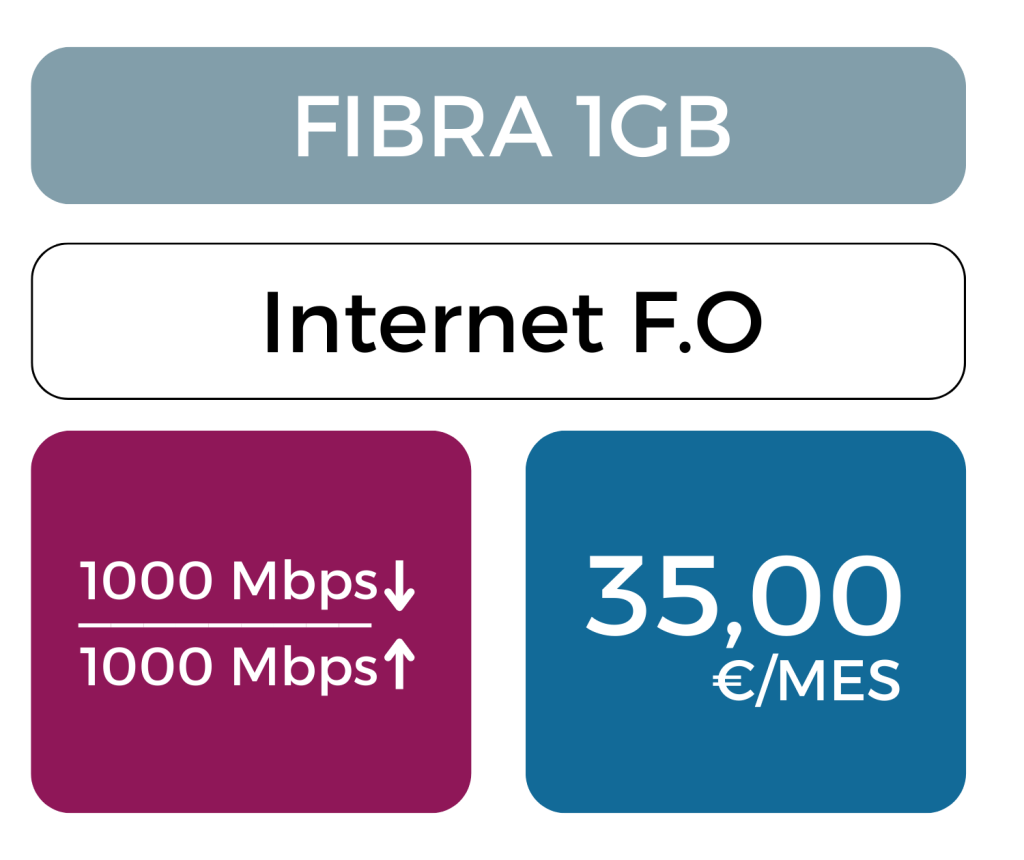 FIBRA 1GB

Internet F.O

1000 Mbps↓
1000 Mbps↑

35,00
€/MES