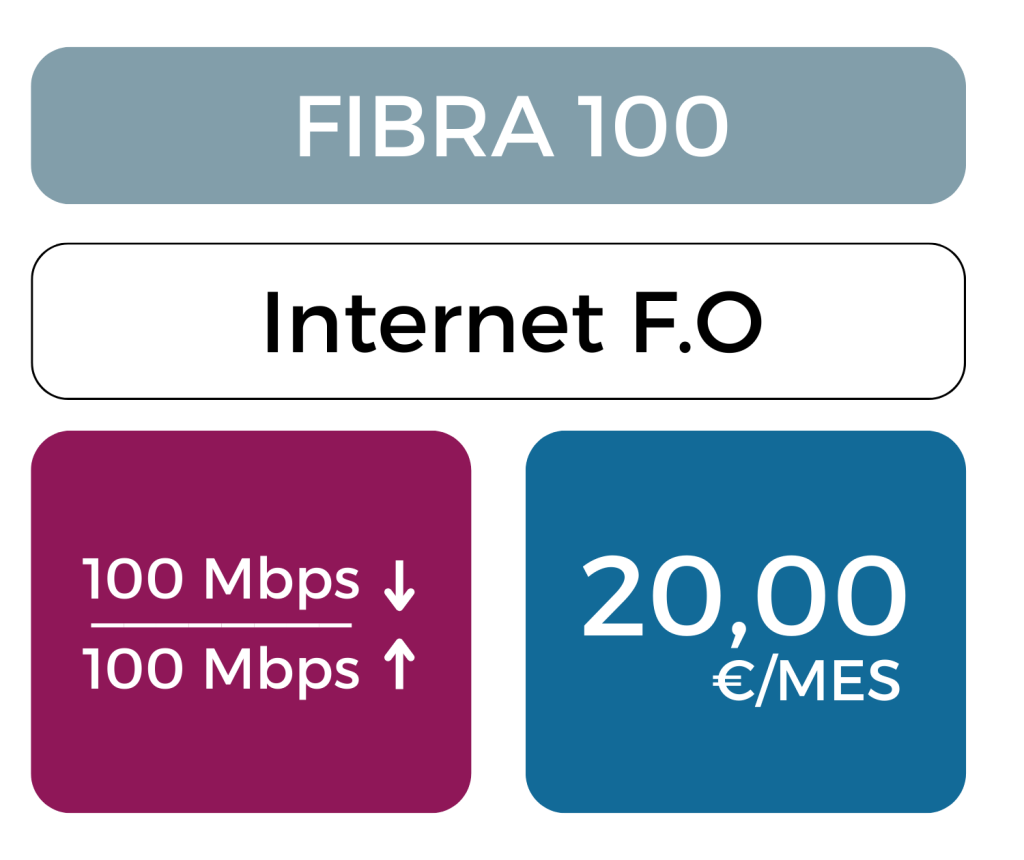 FIBRA 100

Internet F.O

100 Mbps ↓
100 Mbps ↑

20,00
€/MES